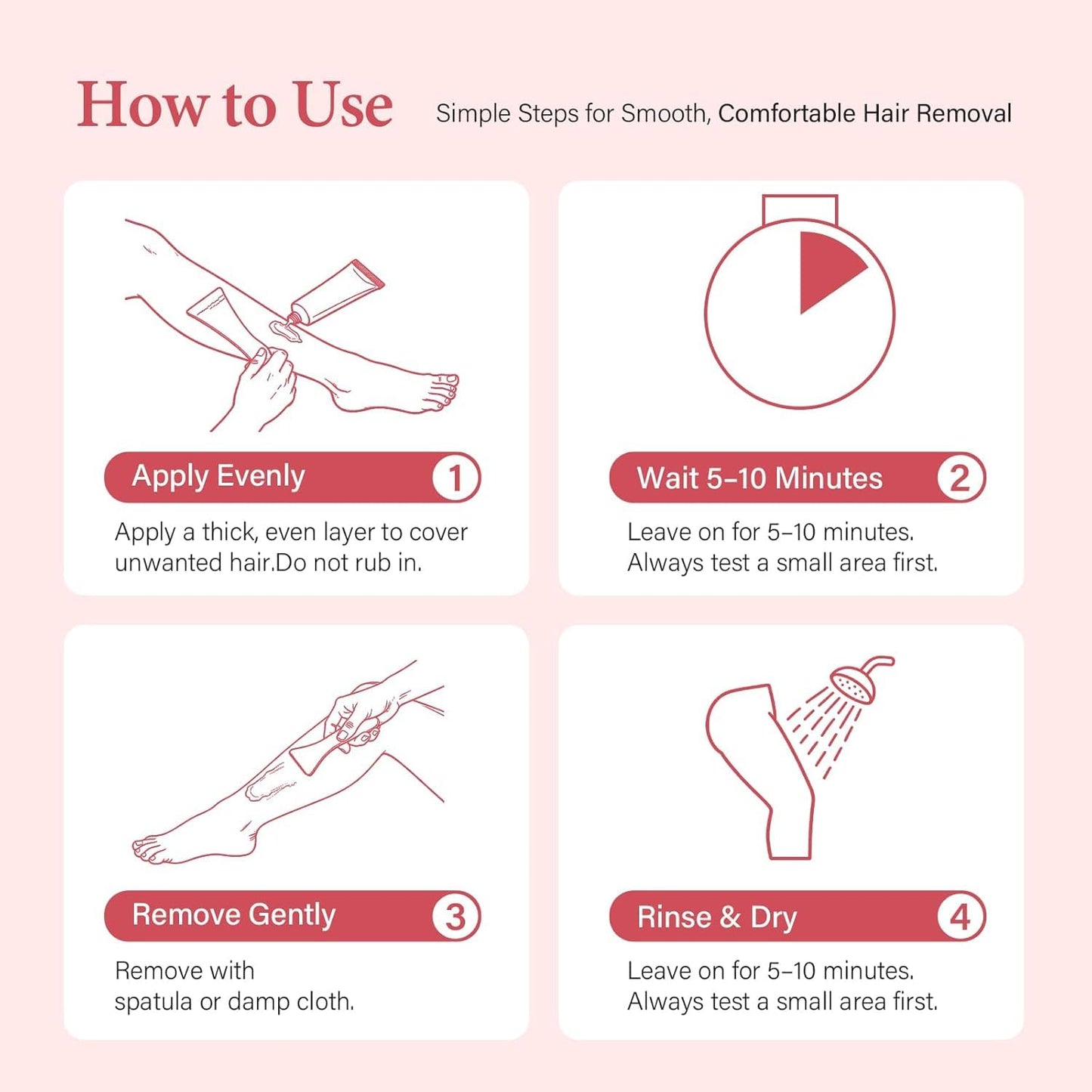 How to Use Simple Steps for Smooth, Comfortable Hair Removal

Apply Evenly 1

Apply a thick, even layer to cover unwanted hair.Do not rub in.

Wait 5–10 Minutes 2

Leave on for 5–10 minutes. Always test a small area first.

Remove Gently 3

Remove with spatula or damp cloth.

Rinse & Dry 4

Leave on for 5–10 minutes. Always test a small area first.