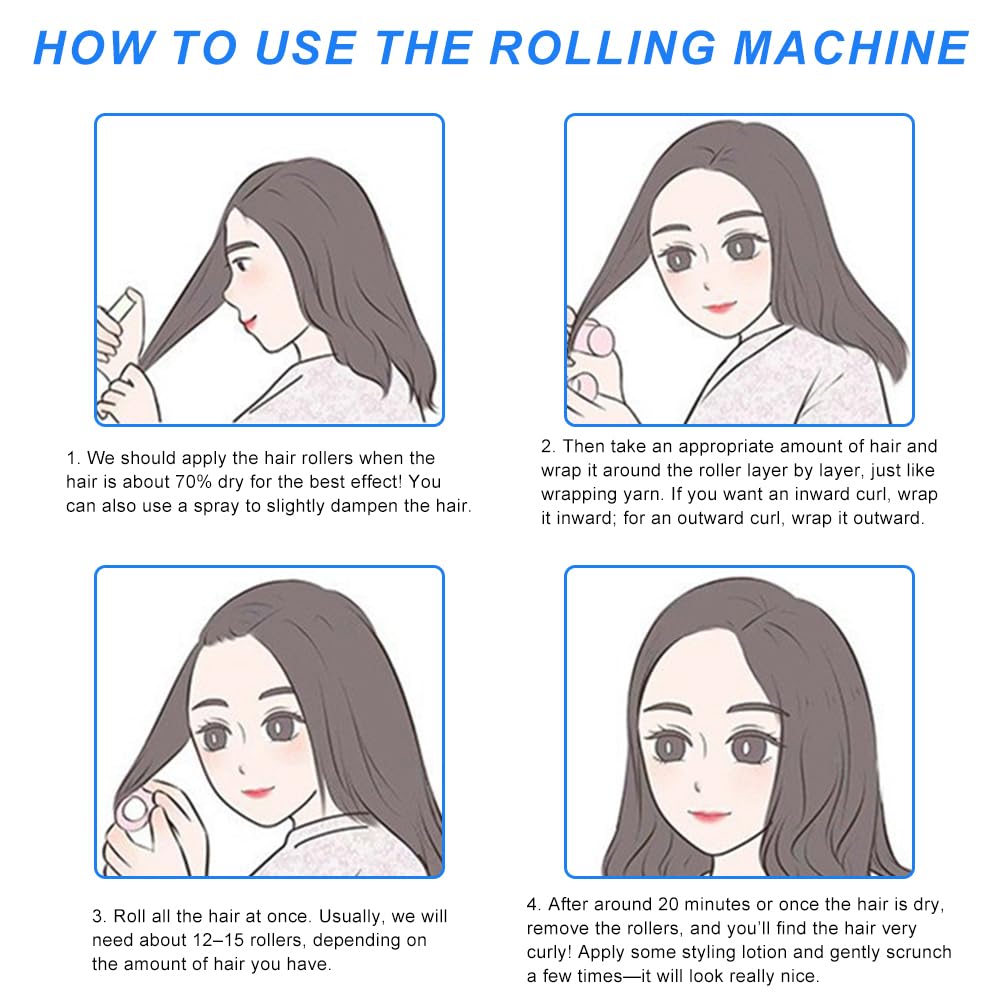 HOW TO USE THE ROLLING MACHINE

1. We should apply the hair rollers when the hair is about 70% dry for the best effect! You can also use a spray to slightly dampen the hair.

2. Then take an appropriate amount of hair and wrap it around the roller layer by layer, just like wrapping yarn. If you want an inward curl, wrap it inward; for an outward curl, wrap it outward.

3. Roll all the hair at once. Usually, we will need about 12–15 rollers, depending on the amount of hair you have.

4. After around 20 minutes or once the hair is dry, remove the rollers, and you'll find the hair very curly! Apply some styling lotion and gently scrunch a few times—it will look really nice.