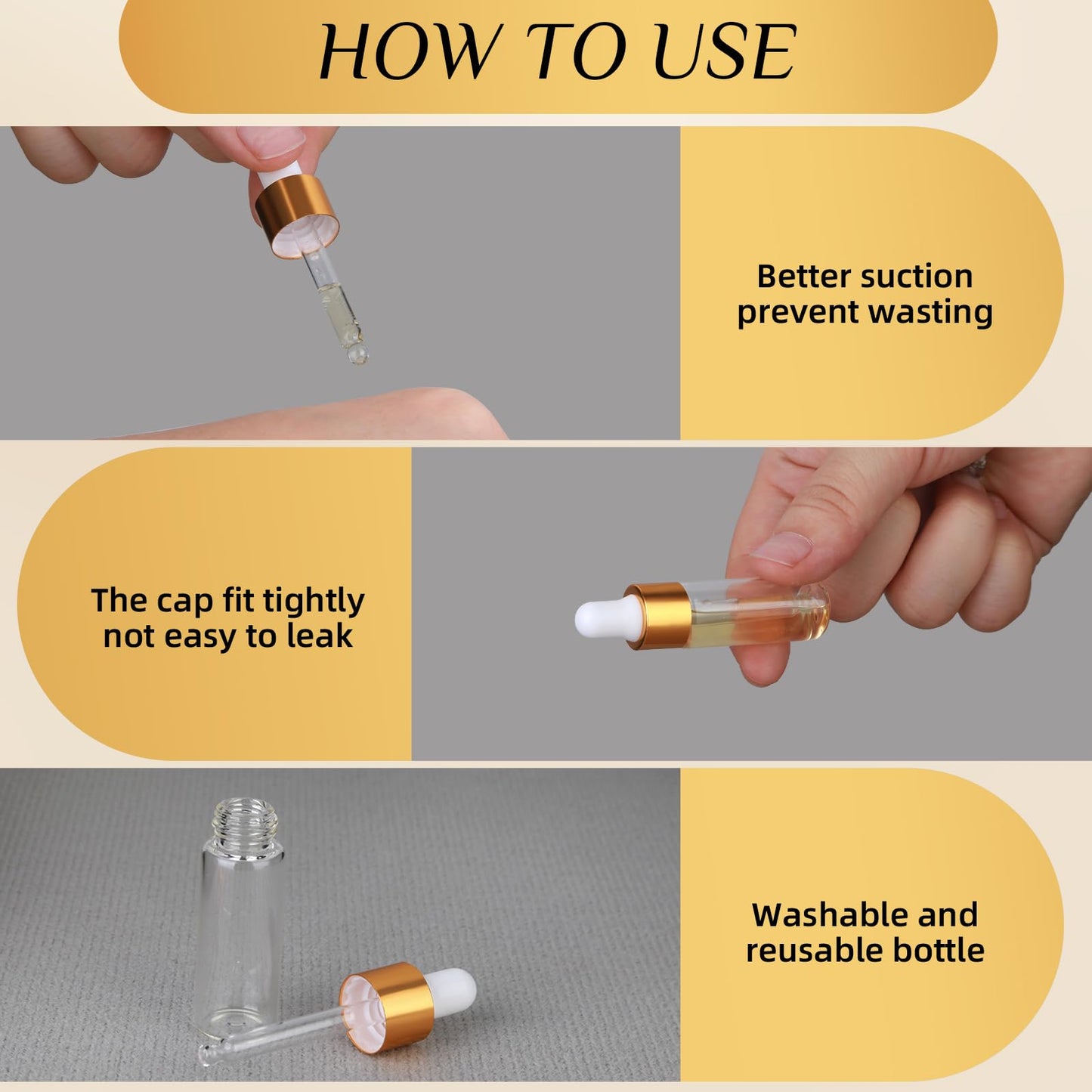 HOW TO USE

Better suction prevent wasting

The cap fit tightly not easy to leak

Washable and reusable bottle