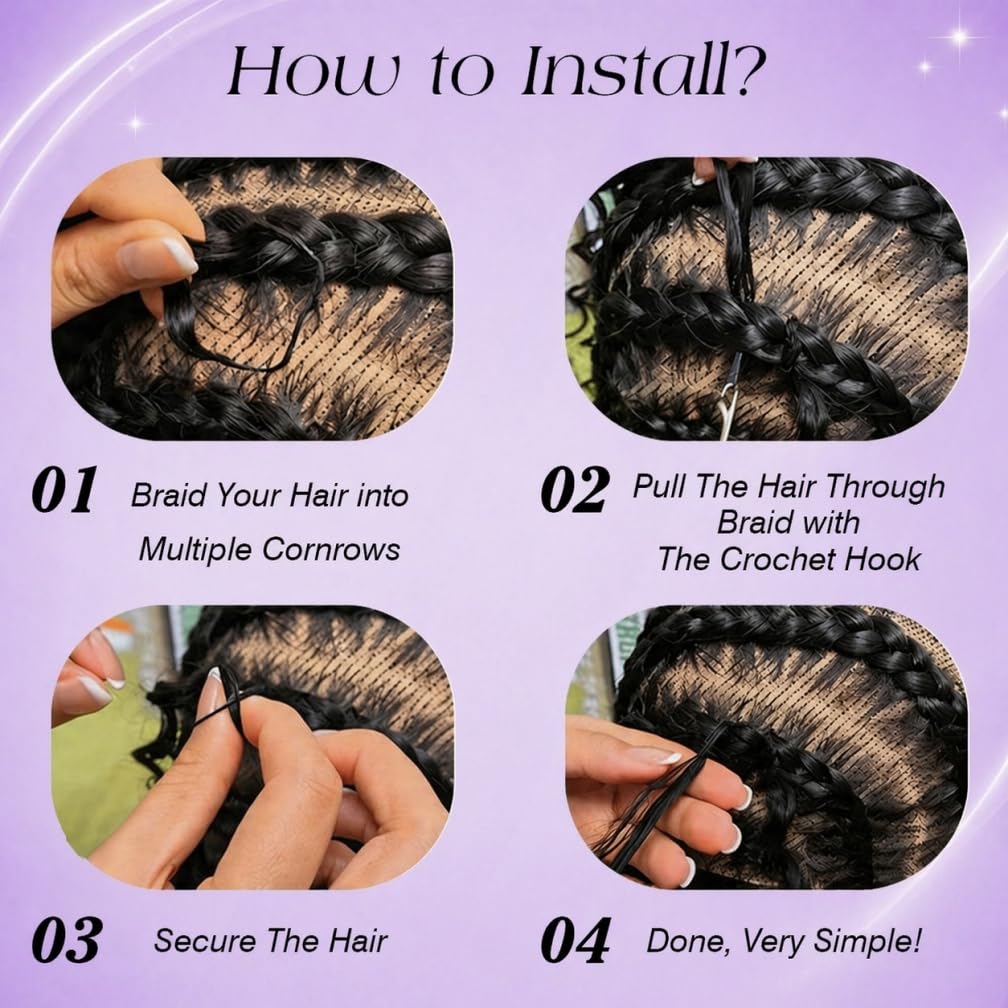 How to Install?

01 Braid Your Hair into Multiple Cornrows

02 Pull The Hair Through Braid with The Crochet Hook

03 Secure The Hair

04 Done, Very Simple!