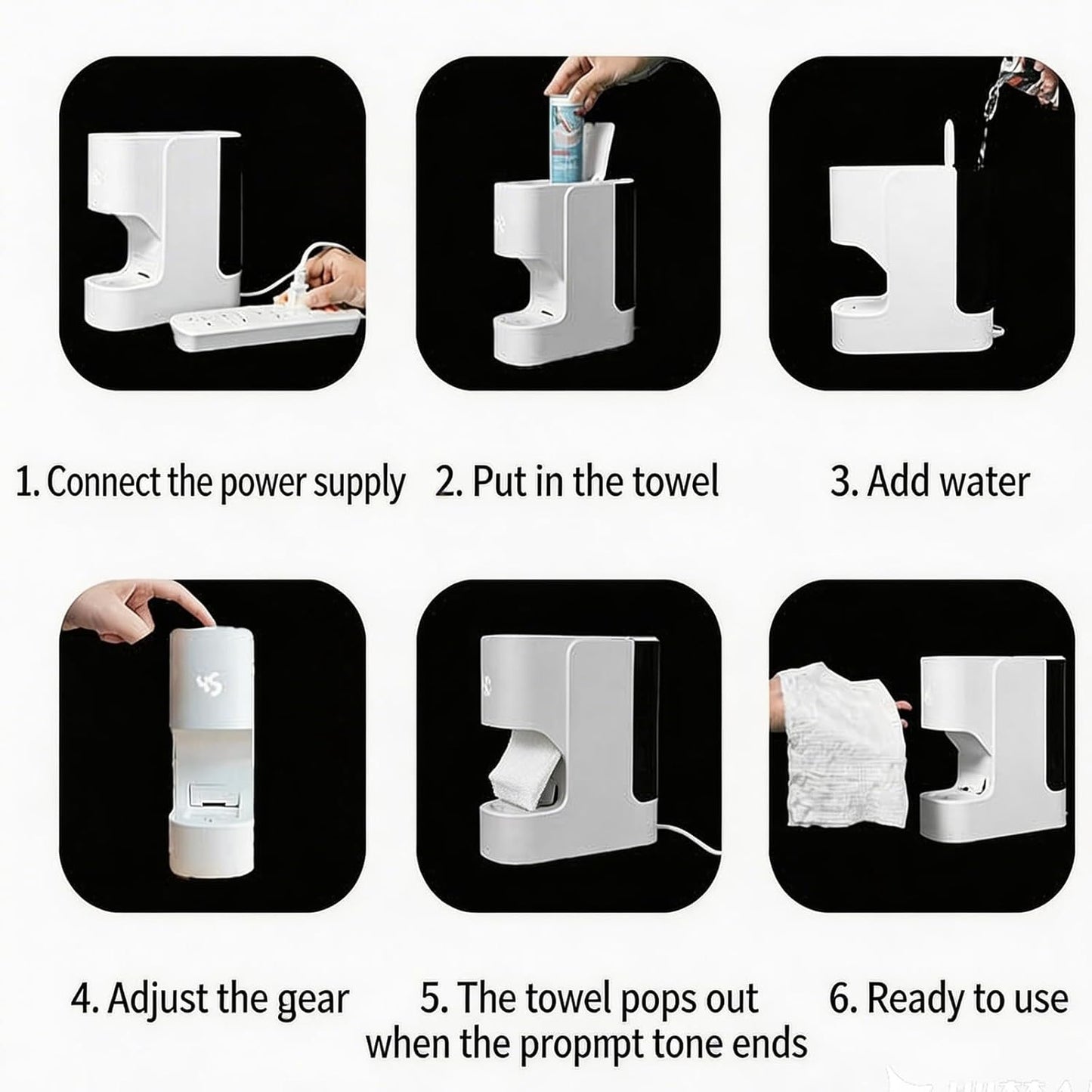 1. Connect the power supply

2. Put in the towel

3. Add water

45

4. Adjust the gear

5. The towel pops out when the propmpt tone ends

6. Ready to use