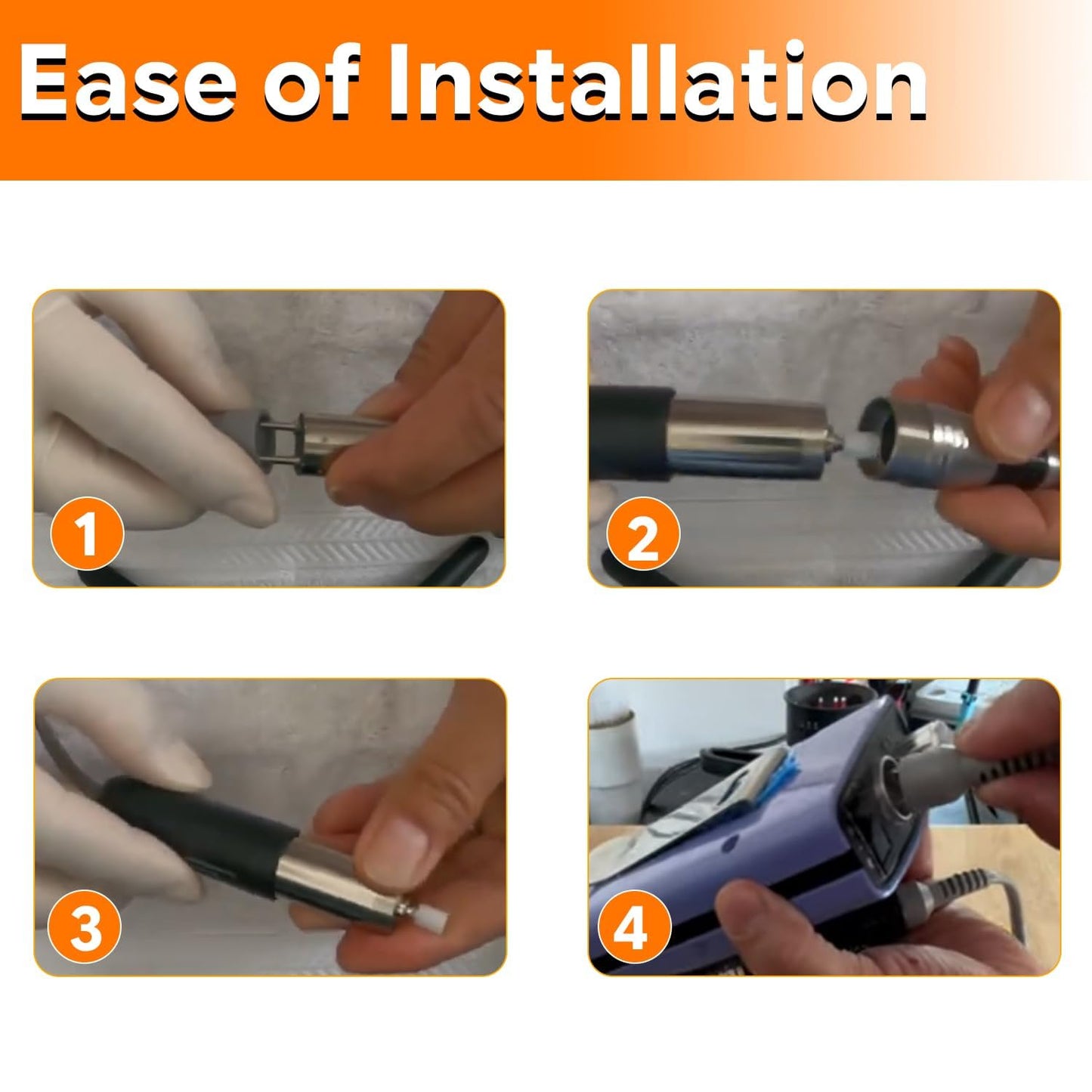 Ease of Installation

1

2

3

4