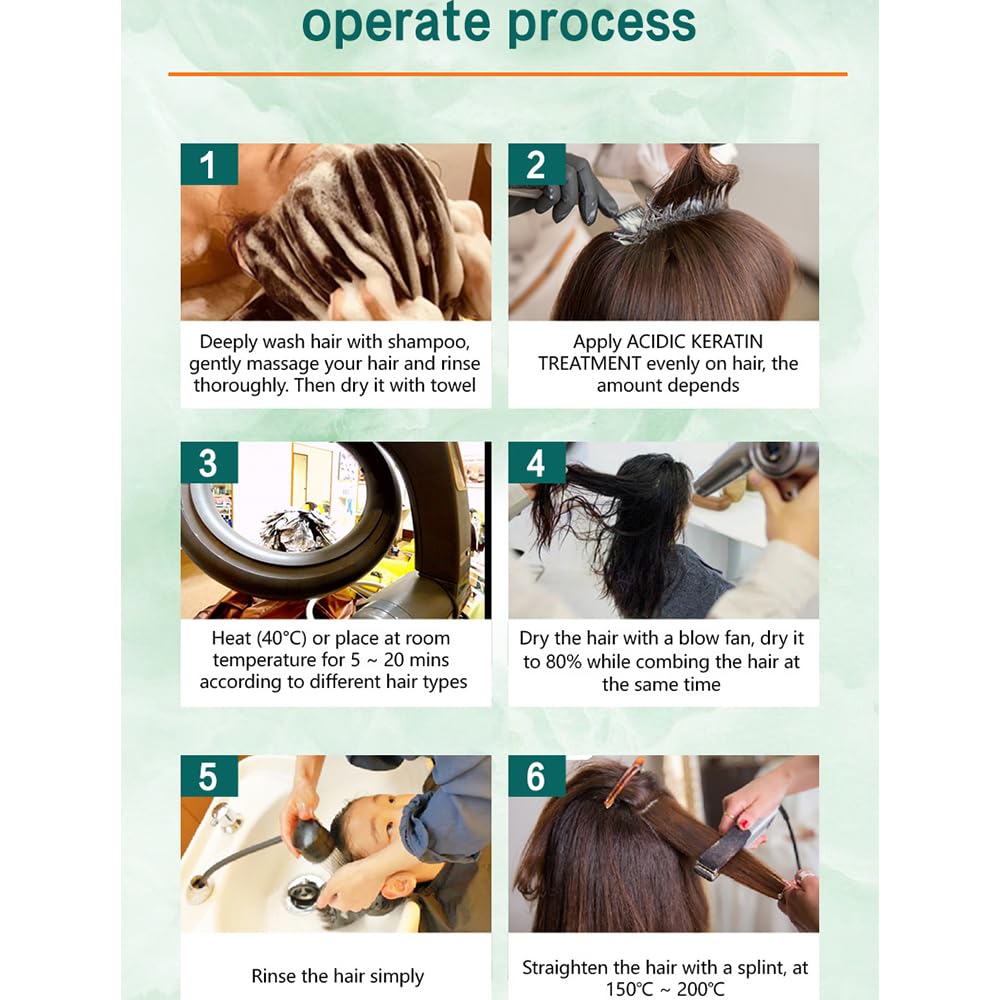 operate process

1

Deeply wash hair with shampoo, gently massage your hair and rinse thoroughly. Then dry it with towel

2

Apply ACIDIC KERATIN TREATMENT evenly on hair, the amount depends

3

Heat (40°C) or place at room temperature for 5 ~ 20 mins according to different hair types

4

Dry the hair with a blow fan, dry it to 80% while combing the hair at the same time

5

Rinse the hair simply

6

Straighten the hair with a splint, at 150°C ~ 200°C