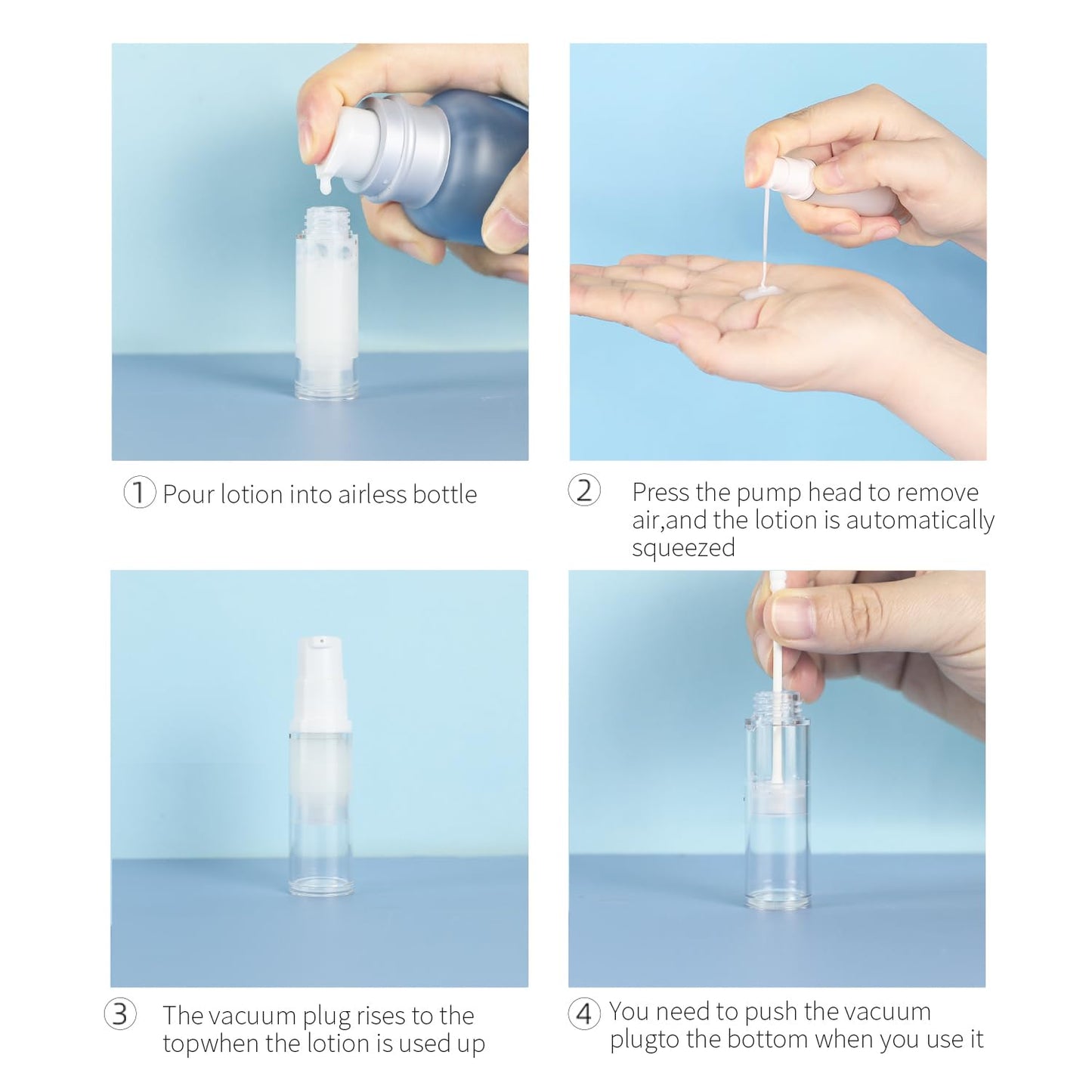 ① Pour lotion into airless bottle

② Press the pump head to remove air,and the lotion is automatically squeezed

③ The vacuum plug rises to the topwhen the lotion is used up

④ You need to push the vacuum plugto the bottom when you use it