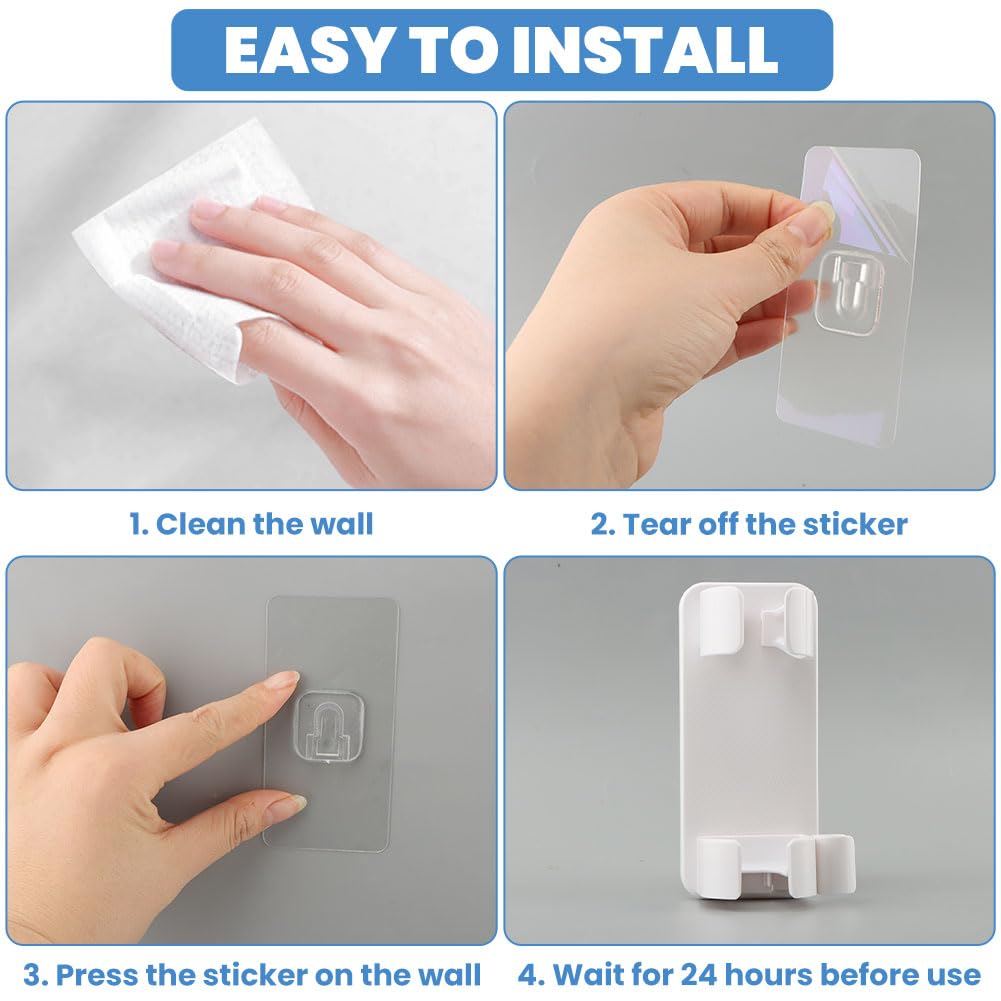 EASY TO INSTALL

1. Clean the wall

2. Tear off the sticker

3. Press the sticker on the wall

4. Wait for 24 hours before use