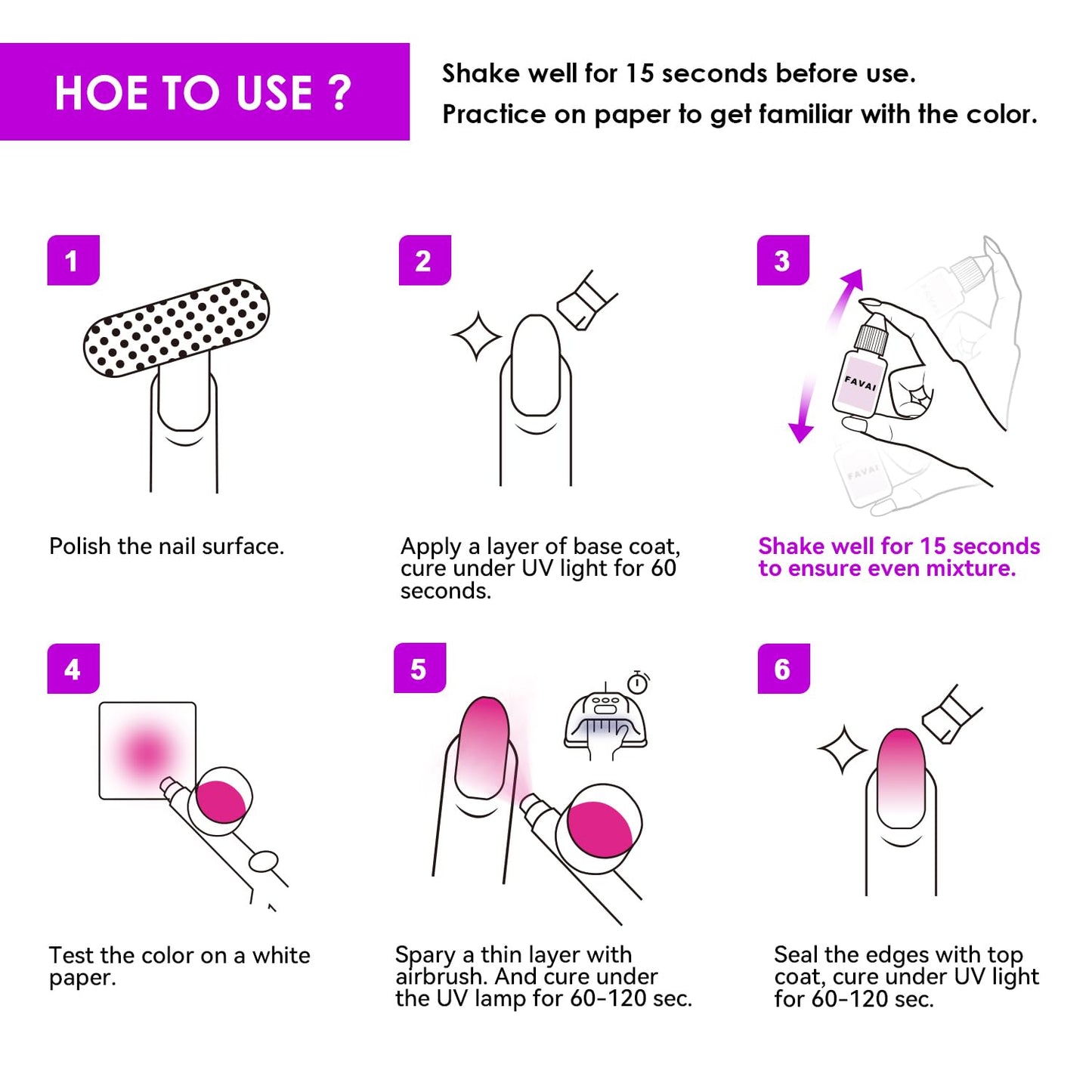 HOE TO USE ?

Shake well for 15 seconds before use.
Practice on paper to get familiar with the color.

1

Polish the nail surface.

2

Apply a layer of base coat, cure under UV light for 60 seconds.

3

FAVAI

FAVAI

Shake well for 15 seconds to ensure even mixture.

4

Test the color on a white paper.

5

Spary a thin layer with airbrush. And cure under the UV lamp for 60-120 sec.

6

Seal the edges with top coat, cure under UV light for 60-120 sec.