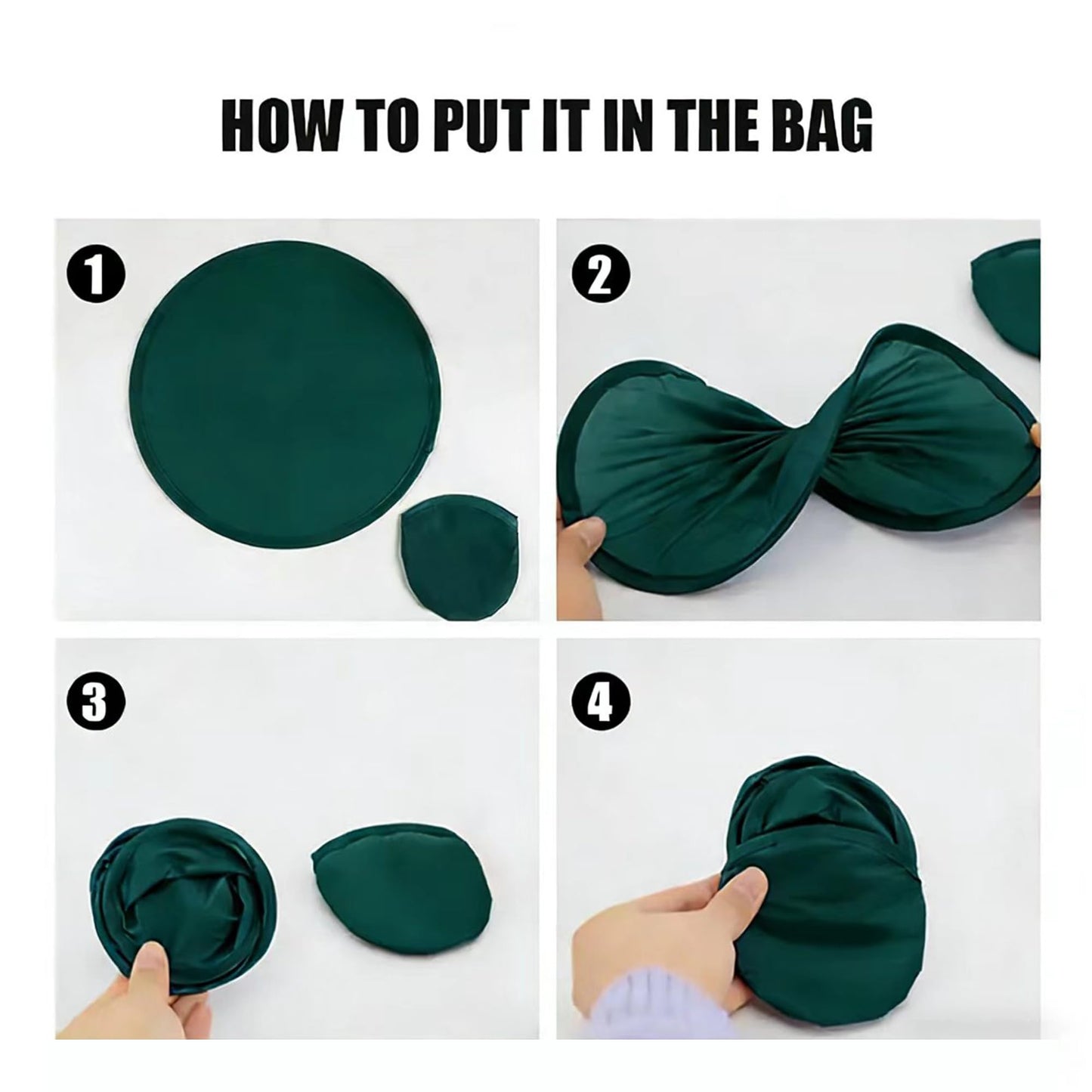 HOW TO PUT IT IN THE BAG

1

2

3

4