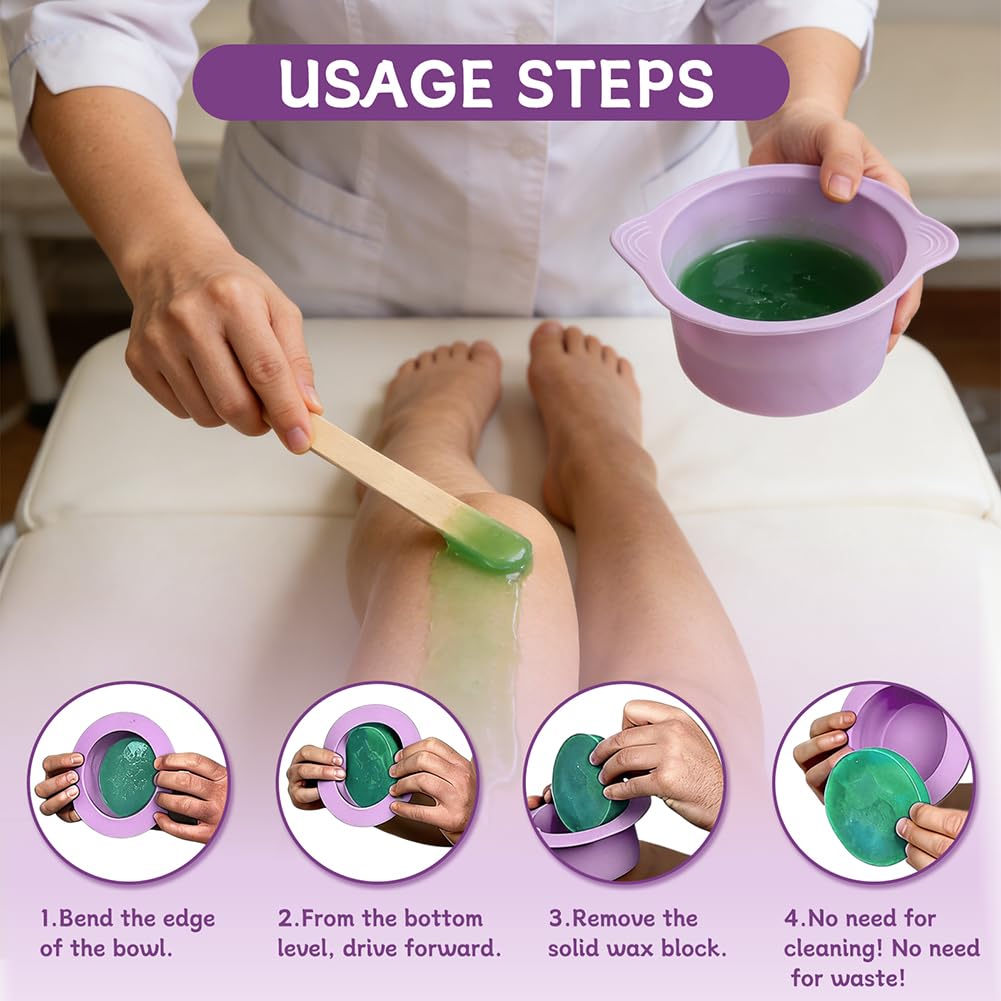 USAGE STEPS

1.Bend the edge of the bowl.

2.From the bottom level, drive forward.

3.Remove the solid wax block.

4.No need for cleaning! No need for waste!