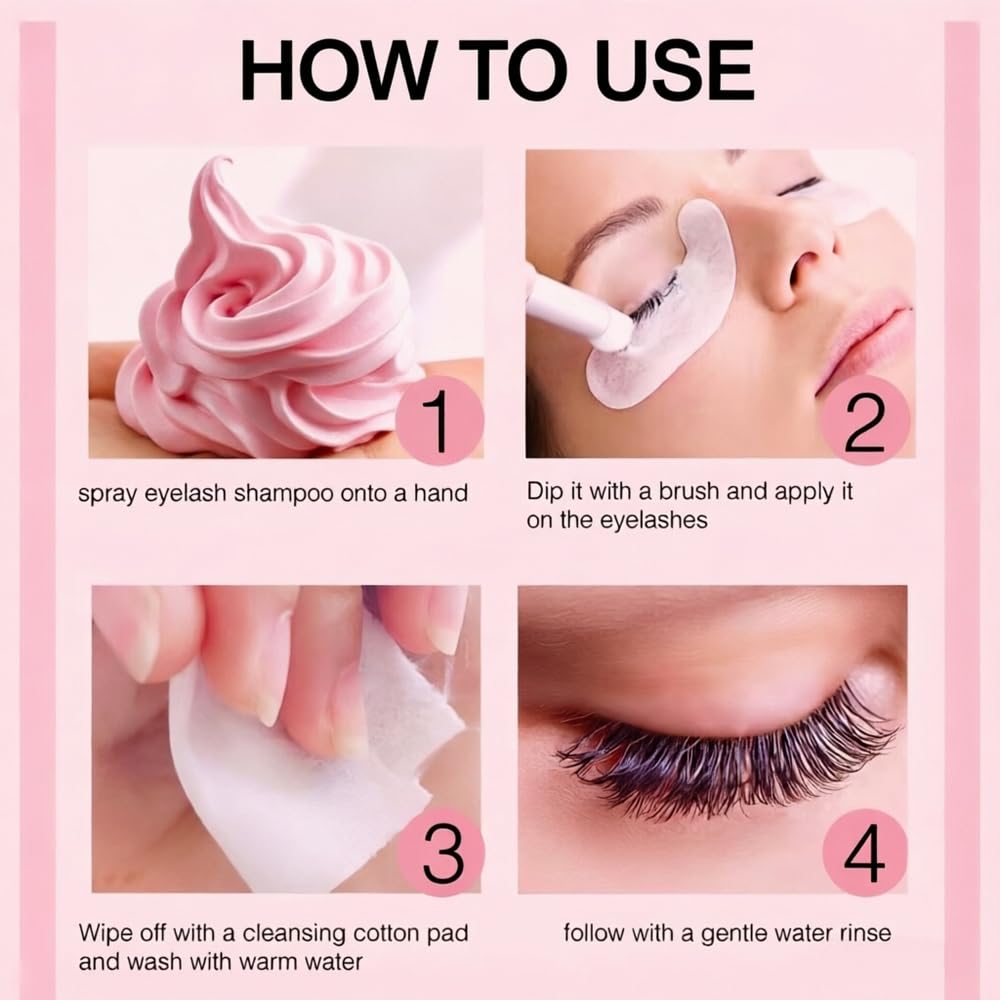 HOW TO USE

1

spray eyelash shampoo onto a hand

2

Dip it with a brush and apply it on the eyelashes

3

Wipe off with a cleansing cotton pad and wash with warm water

4

follow with a gentle water rinse