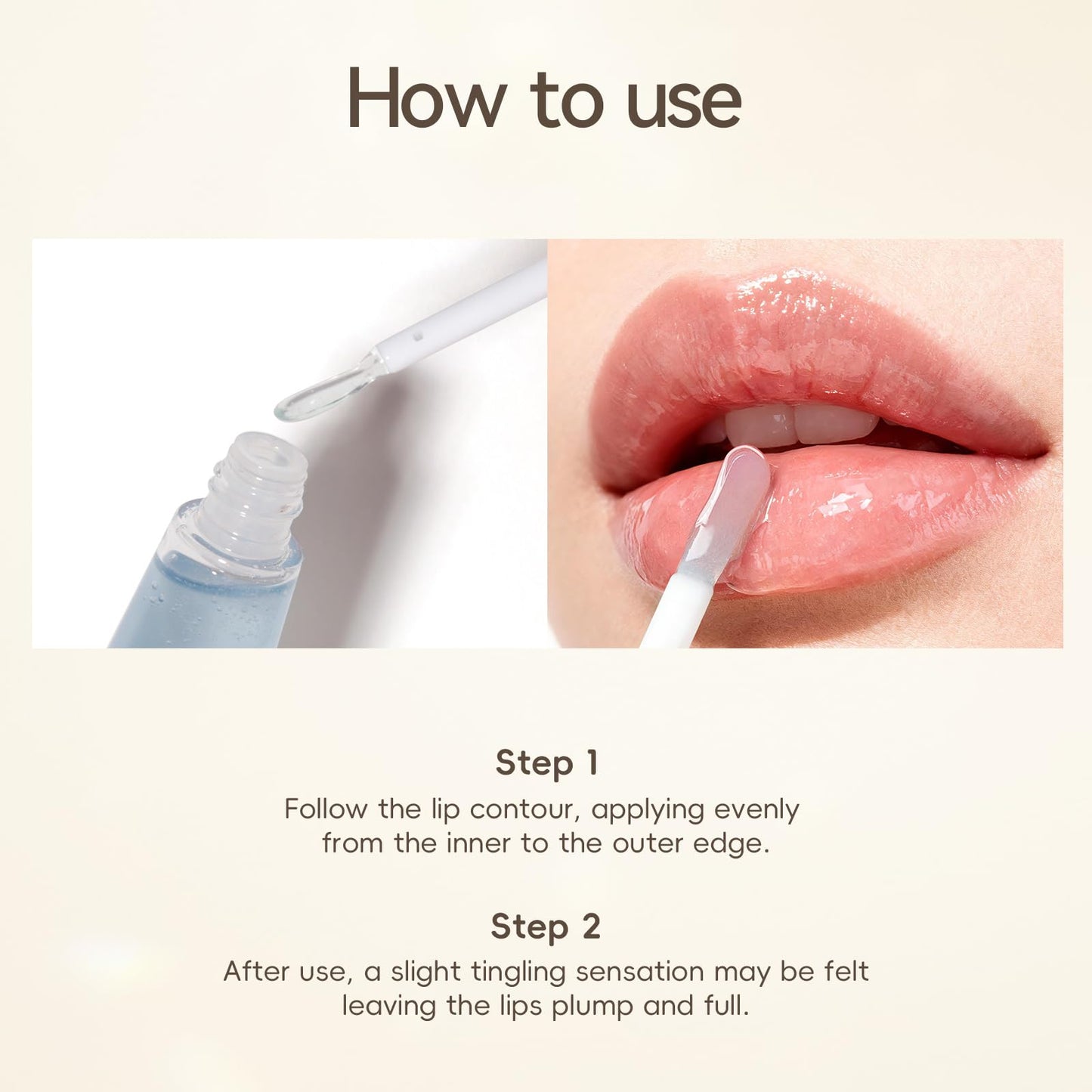 How to use

Step 1
Follow the lip contour, applying evenly from the inner to the outer edge.

Step 2
After use, a slight tingling sensation may be felt leaving the lips plump and full.