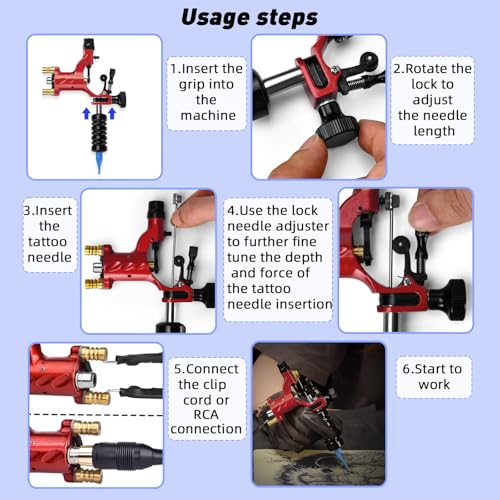 Usage steps

1.Insert the grip into the machine

2.Rotate the lock to adjust the needle length

3.Insert the tattoo needle

4.Use the lock needle adjuster to further fine tune the depth and force of the tattoo needle insertion

5.Connect the clip cord or RCA connection

6.Start to work