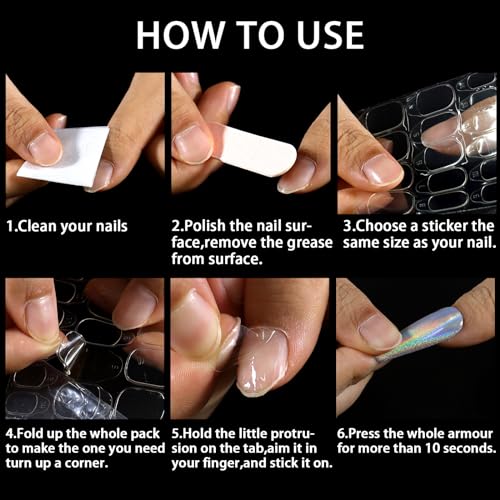 HOW TO USE

1.Clean your nails

2.Polish the nail surface,remove the grease from surface.

3.Choose a sticker the same size as your nail.

4.Fold up the whole pack to make the one you need turn up a corner.

5.Hold the little protrusion on the tab,aim it in your finger,and stick it on.

6.Press the whole armour for more than 10 seconds.