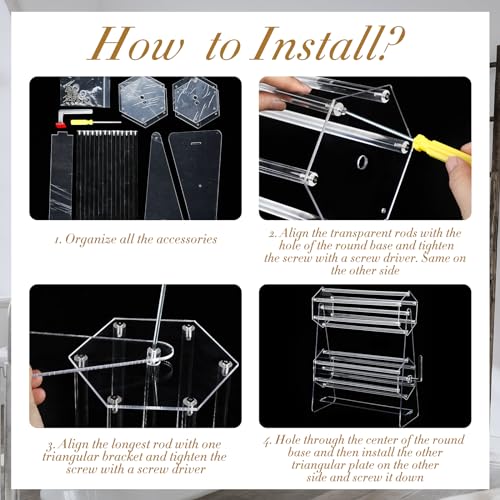 How to Install?

1. Organize all the accessories

2. Align the transparent rods with the hole of the round base and tighten the screw with a screw driver. Same on the other side

3. Align the longest rod with one triangular bracket and tighten the screw with a screw driver

4. Hole through the center of the round base and then install the other triangular plate on the other side and screw it down