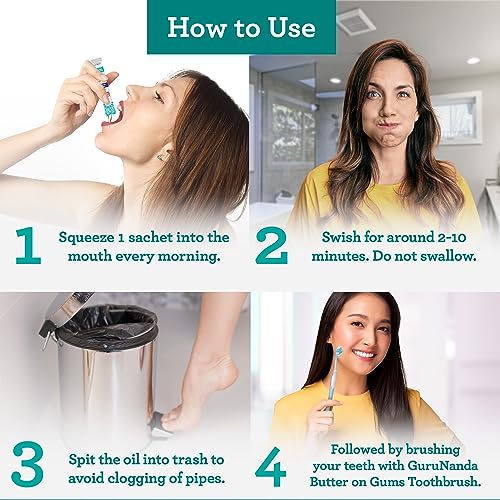 How to Use

1 Squeeze 1 sachet into the mouth every morning.

2 Swish for around 2-10 minutes. Do not swallow.

3 Spit the oil into trash to avoid clogging of pipes.

4 Followed by brushing your teeth with GuruNanda Butter on Gums Toothbrush.