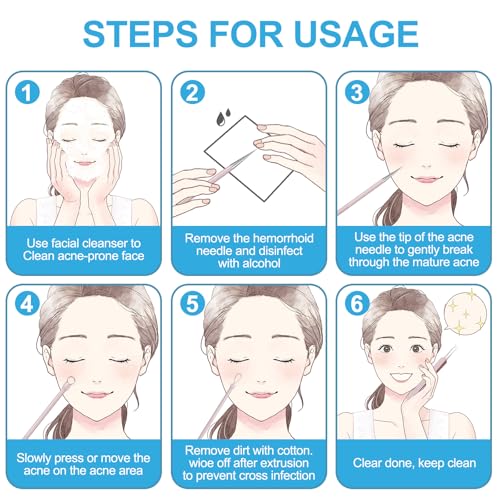 STEPS FOR USAGE

1
Use facial cleanser to Clean acne-prone face

2
Remove the hemorrhoid needle and disinfect with alcohol

3
Use the tip of the acne needle to gently break through the mature acne

4
Slowly press or move the acne on the acne area

5
Remove dirt with cotton. wioe off after extrusion to prevent cross infection

6
Clear done, keep clean