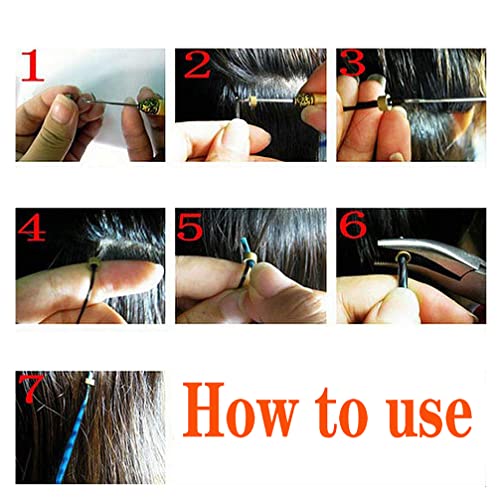 1
2
3
4
5
6
7
How to use