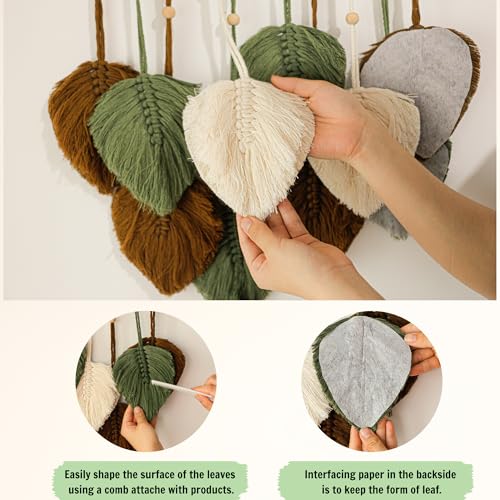 Easily shape the surface of the leaves using a comb attache with products.

Interfacing paper in the backside is to keep the form of leaf.