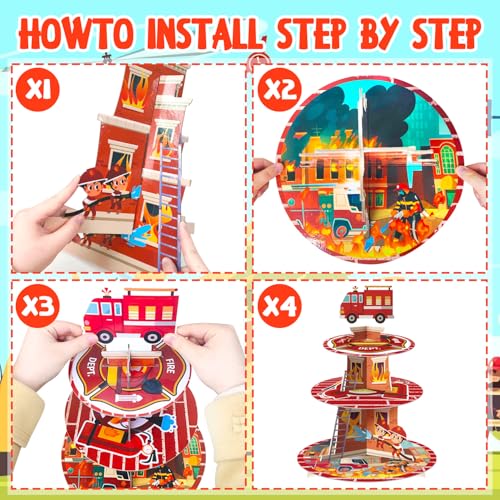 HOWTO INSTALL STEP BY STEP

X1

X2

X3

DEPT. FIRE

X4

DEPT.