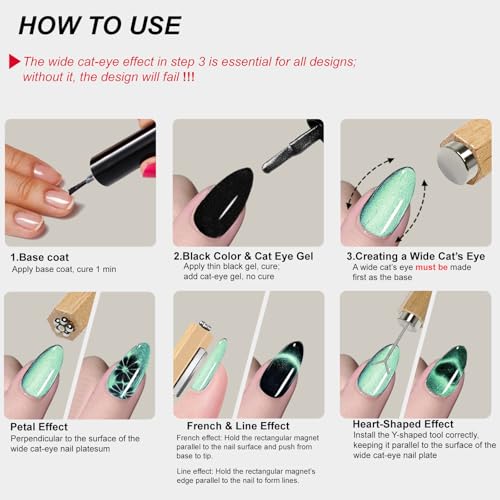 HOW TO USE

The wide cat-eye effect in step 3 is essential for all designs; without it, the design will fail !!!

1.Base coat
Apply base coat, cure 1 min

2.Black Color & Cat Eye Gel
Apply thin black gel, cure; add cat-eye gel, no cure

3.Creating a Wide Cat's Eye
A wide cat's eye must be made first as the base

Petal Effect
Perpendicular to the surface of the wide cat-eye nail platesum

French & Line Effect
French effect: Hold the rectangular magnet parallel to the nail surface and push from base to tip.

Line effect: Hold the rectangular magnet's edge parallel to the nail to form lines.

Heart-Shaped Effect
Install the Y-shaped tool correctly, keeping it parallel to the surface of the wide cat-eye nail plate