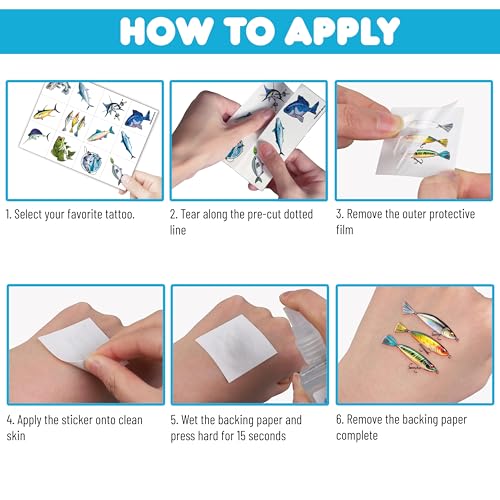 HOW TO APPLY

1. Select your favorite tattoo.

2. Tear along the pre-cut dotted line

3. Remove the outer protective film

4. Apply the sticker onto clean skin

5. Wet the backing paper and press hard for 15 seconds

6. Remove the backing paper complete