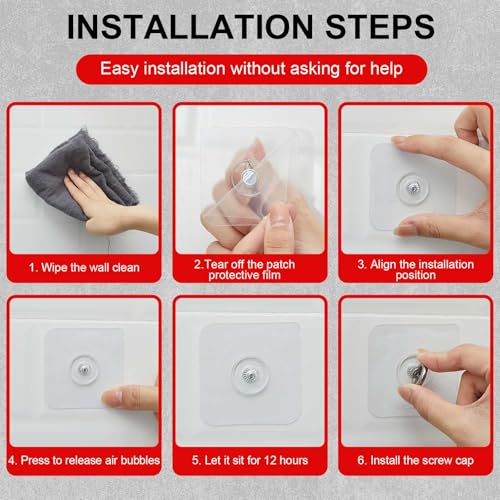 INSTALLATION STEPS

Easy installation without asking for help

1. Wipe the wall clean

2.Tear off the patch protective film

3. Align the installation position

4. Press to release air bubbles

5. Let it sit for 12 hours

6. Install the screw cap