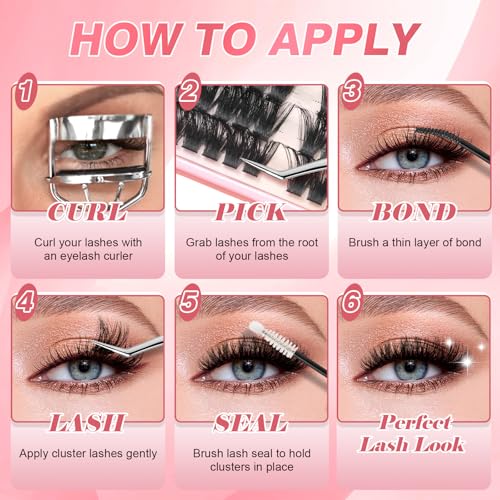 HOW TO APPLY

1
CURL
Curl your lashes with an eyelash curler

2
PICK
Grab lashes from the root of your lashes

3
BOND
Brush a thin layer of bond

4
LASH
Apply cluster lashes gently

5
SEAL
Brush lash seal to hold clusters in place

6
Perfect Lash Look