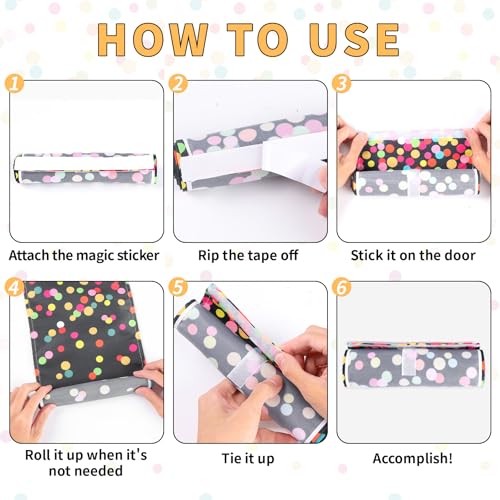 HOW TO USE

1
Attach the magic sticker

2
Rip the tape off

3
Stick it on the door

4
Roll it up when it's not needed

5
Tie it up

6
Accomplish!