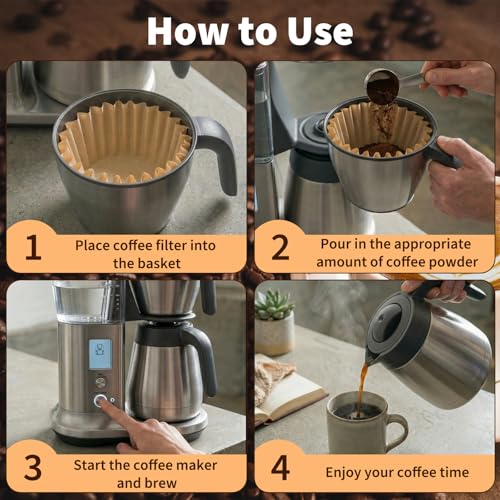 How to Use

1 Place coffee filter into the basket

2 Pour in the appropriate amount of coffee powder

3 Start the coffee maker and brew

4 Enjoy your coffee time