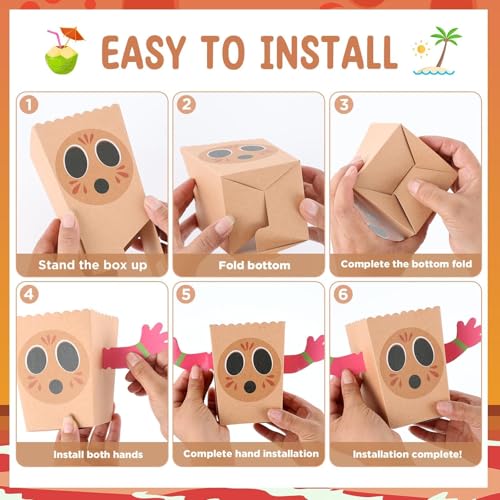 EASY TO INSTALL

1
Stand the box up

2
Fold bottom

3
Complete the bottom fold

4
Install both hands

5
Complete hand installation

6
Installation complete!