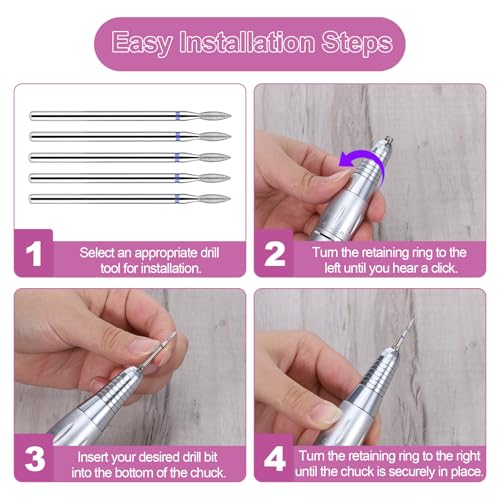 Easy Installation Steps

1 Select an appropriate drill tool for installation.

2 Turn the retaining ring to the left until you hear a click.

3 Insert your desired drill bit into the bottom of the chuck.

4 Turn the retaining ring to the right until the chuck is securely in place.