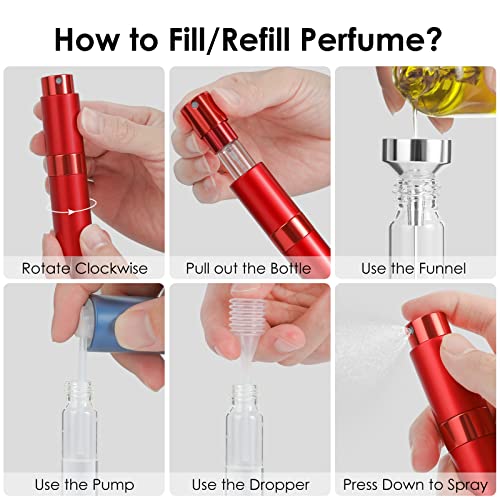 How to Fill/Refill Perfume?

Rotate Clockwise

Pull out the Bottle

Use the Funnel

Use the Pump

Use the Dropper

Press Down to Spray