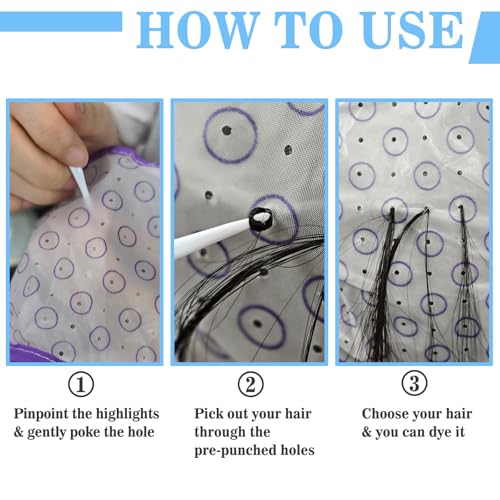 HOW TO USE

①

Pinpoint the highlights & gently poke the hole

②

Pick out your hair through the pre-punched holes

③

Choose your hair & you can dye it