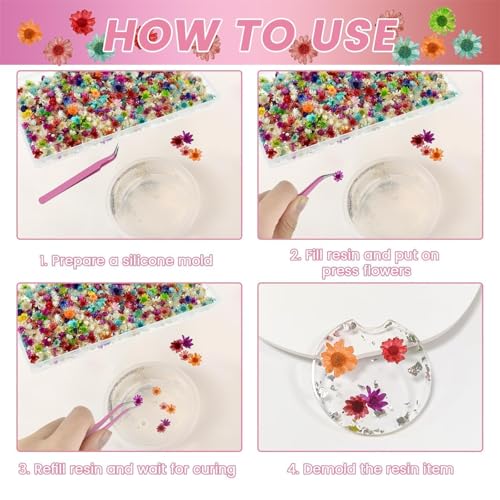 HOW TO USE

1. Prepare a silicone mold

2. Fill resin and put on press flowers

3. Refill resin and wait for curing

4. Demold the resin item