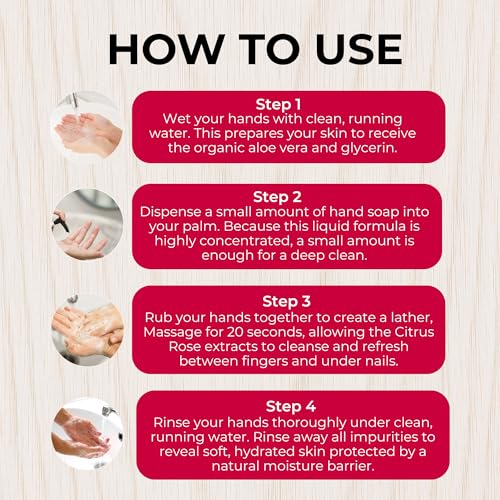 HOW TO USE

Step 1
Wet your hands with clean, running water. This prepares your skin to receive the organic aloe vera and glycerin.

Step 2
Dispense a small amount of hand soap into your palm. Because this liquid formula is highly concentrated, a small amount is enough for a deep clean.

Step 3
Rub your hands together to create a lather, Massage for 20 seconds, allowing the Citrus Rose extracts to cleanse and refresh between fingers and under nails.

Step 4
Rinse your hands thoroughly under clean, running water. Rinse away all impurities to reveal soft, hydrated skin protected by a natural moisture barrier.