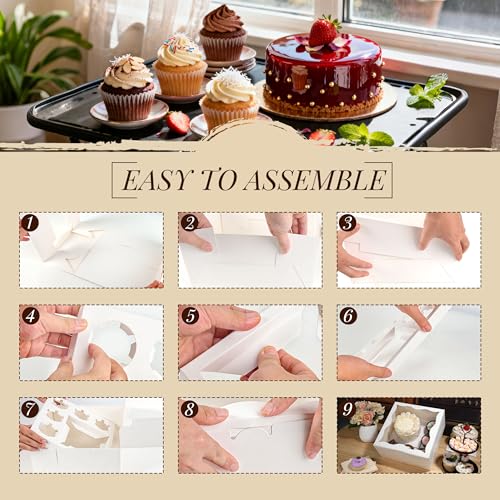 EASY TO ASSEMBLE

1

2

3

4

5

6

7

8

9