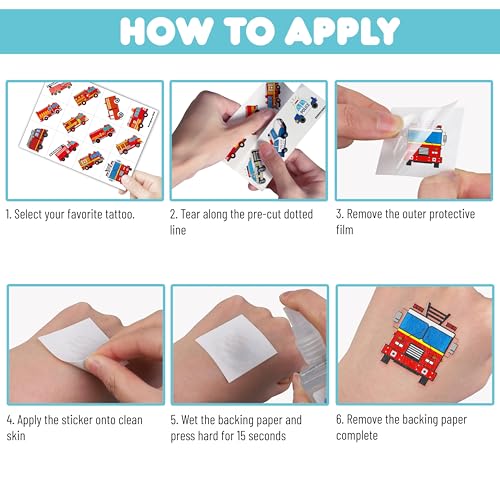 HOW TO APPLY

1. Select your favorite tattoo.

2. Tear along the pre-cut dotted line

3. Remove the outer protective film

4. Apply the sticker onto clean skin

5. Wet the backing paper and press hard for 15 seconds

6. Remove the backing paper complete