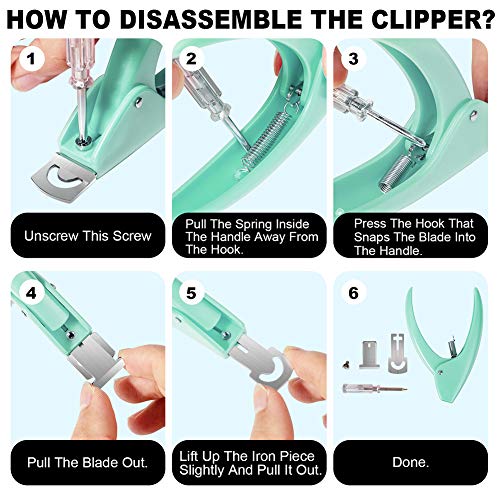 HOW TO DISASSEMBLE THE CLIPPER?

1

Unscrew This Screw

2

Pull The Spring Inside The Handle Away From The Hook.

3

Press The Hook That Snaps The Blade Into The Handle.

4

Pull The Blade Out.

5

Lift Up The Iron Piece Slightly And Pull It Out.

6

Done.