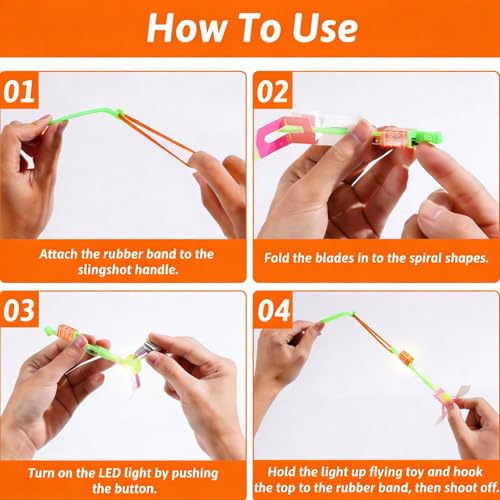 How To Use

01

Attach the rubber band to the slingshot handle.

02

Fold the blades in to the spiral shapes.

03

Turn on the LED light by pushing the button.

04

Hold the light up flying toy and hook the top to the rubber band, then shoot off.