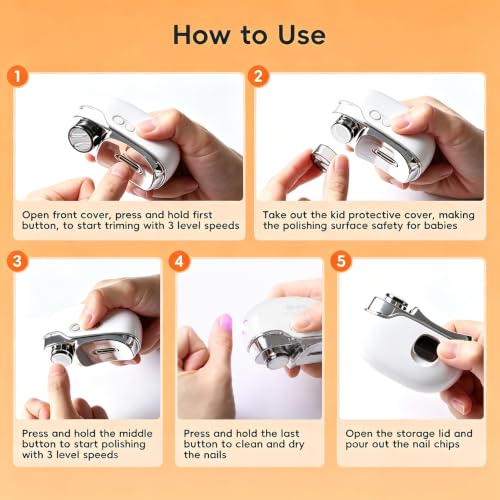 How to Use

1

Open front cover, press and hold first button, to start triming with 3 level speeds

2

Take out the kid protective cover, making the polishing surface safety for babies

3

Press and hold the middle button to start polishing with 3 level speeds

4

Press and hold the last button to clean and dry the nails

5

Open the storage lid and pour out the nail chips