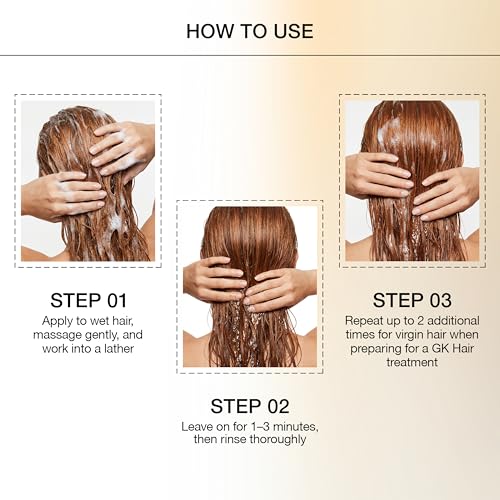 HOW TO USE

STEP 01
Apply to wet hair, massage gently, and work into a lather

STEP 02
Leave on for 1–3 minutes, then rinse thoroughly

STEP 03
Repeat up to 2 additional times for virgin hair when preparing for a GK Hair treatment