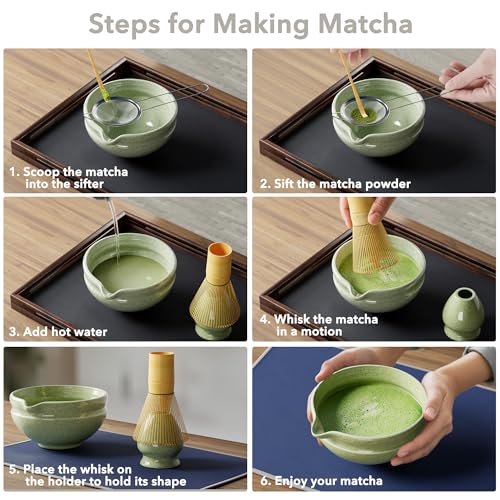 Steps for Making Matcha

1. Scoop the matcha into the sifter

2. Sift the matcha powder

3. Add hot water

4. Whisk the matcha in a motion

5. Place the whisk on the holder to hold its shape

6. Enjoy your matcha