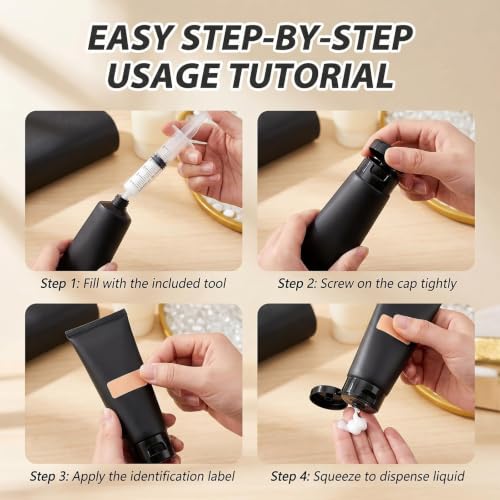 EASY STEP-BY-STEP USAGE TUTORIAL

Step 1: Fill with the included tool

Step 2: Screw on the cap tightly

Step 3: Apply the identification label

Step 4: Squeeze to dispense liquid