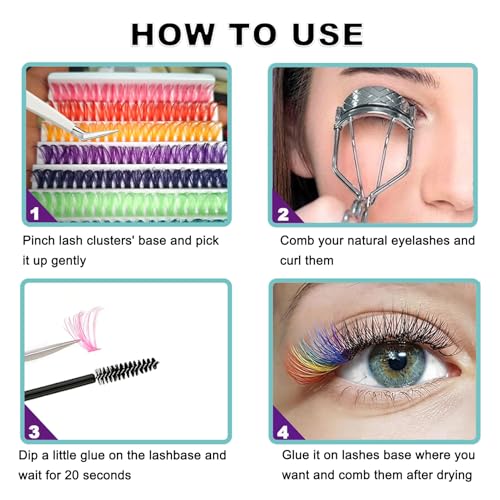 HOW TO USE

1

Pinch lash clusters' base and pick it up gently

2

Comb your natural eyelashes and curl them

3

Dip a little glue on the lashbase and wait for 20 seconds

4

Glue it on lashes base where you want and comb them after drying