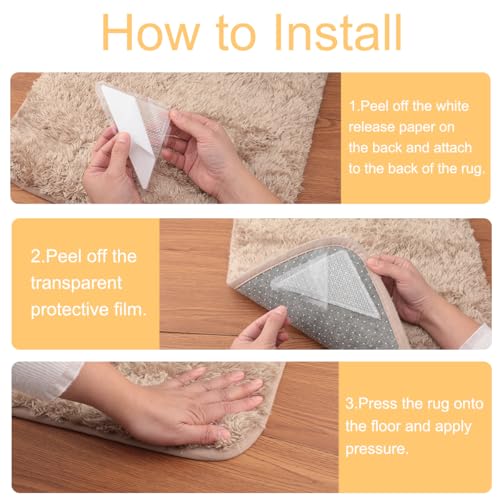 How to Install

1.Peel off the white release paper on the back and attach to the back of the rug.

2.Peel off the transparent protective film.

3.Press the rug onto the floor and apply pressure.