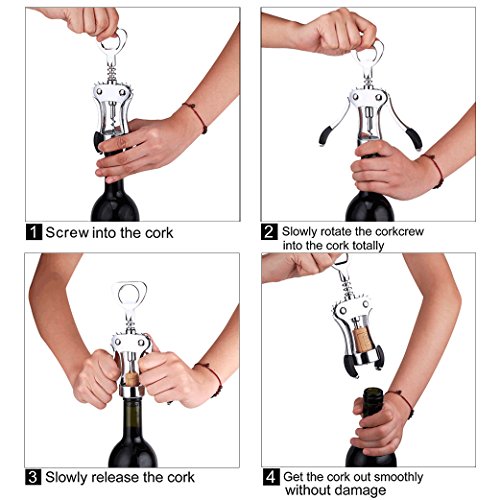 1 Screw into the cork

2 Slowly rotate the corkcrew into the cork totally

3 Slowly release the cork

4 Get the cork out smoothly without damage