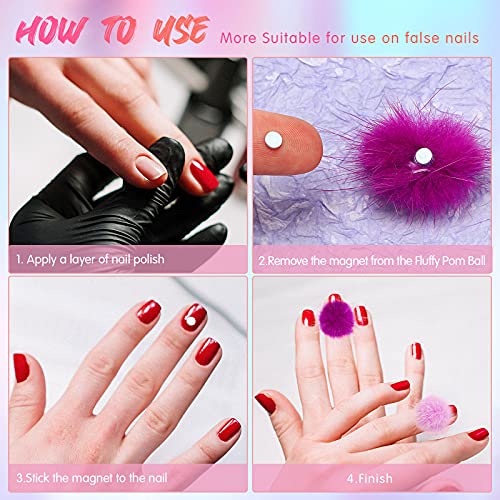 HOW TO USE More Suitable for use on false nails

1. Apply a layer of nail polish

2.Remove the magnet from the Fluffy Pom Ball

3.Stick the magnet to the nail

4.Finish