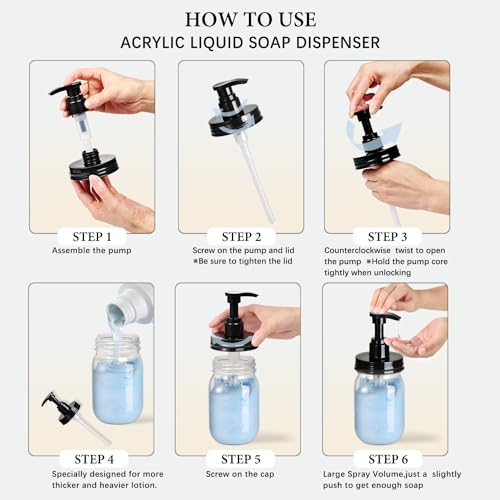 HOW TO USE
ACRYLIC LIQUID SOAP DISPENSER

STEP 1
Assemble the pump

STEP 2
Screw on the pump and lid
※Be sure to tighten the lid

STEP 3
Counterclockwise twist to open the pump ※Hold the pump core tightly when unlocking

STEP 4
Specially designed for more thicker and heavier lotion.

STEP 5
Screw on the cap

STEP 6
Large Spray Volume,just a slightly push to get enough soap