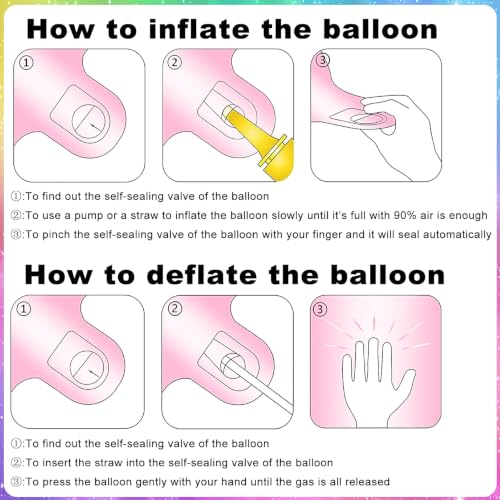 How to inflate the balloon

①

②

③

①:To find out the self-sealing valve of the balloon
②:To use a pump or a straw to inflate the balloon slowly until it's full with 90% air is enough
③:To pinch the self-sealing valve of the balloon with your finger and it will seal automatically

How to deflate the balloon

①

②

③

①:To find out the self-sealing valve of the balloon
②:To insert the straw into the self-sealing valve of the balloon
③:To press the balloon gently with your hand until the gas is all released