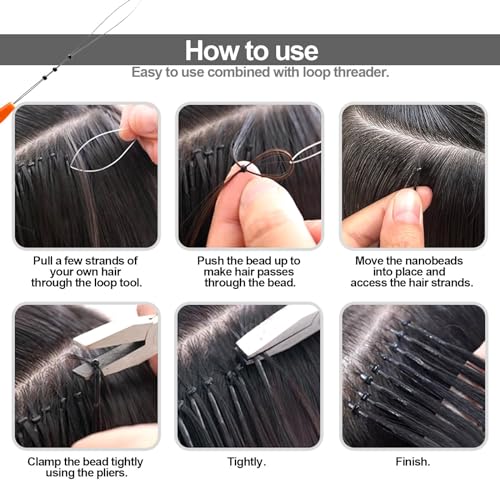 How to use

Easy to use combined with loop threader.

Pull a few strands of your own hair through the loop tool.

Push the bead up to make hair passes through the bead.

Move the nanobeads into place and access the hair strands.

Clamp the bead tightly using the pliers.

Tightly.

Finish.