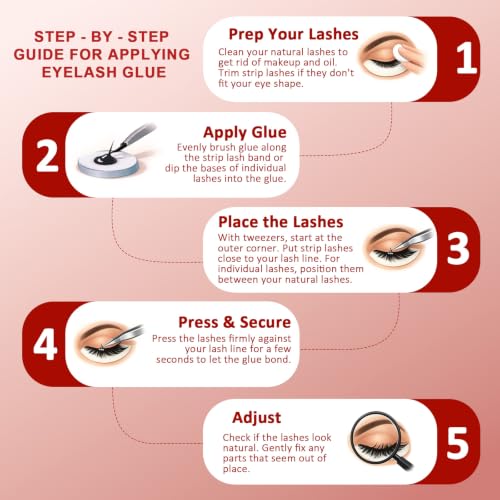 STEP - BY - STEP GUIDE FOR APPLYING EYELASH GLUE

Prep Your Lashes
Clean your natural lashes to get rid of makeup and oil. Trim strip lashes if they don't fit your eye shape.
1

2
Apply Glue
Evenly brush glue along the strip lash band or dip the bases of individual lashes into the glue.

Place the Lashes
With tweezers, start at the outer corner. Put strip lashes close to your lash line. For individual lashes, position them between your natural lashes.
3

4
Press & Secure
Press the lashes firmly against your lash line for a few seconds to let the glue bond.

Adjust
Check if the lashes look natural. Gently fix any parts that seem out of place.
5